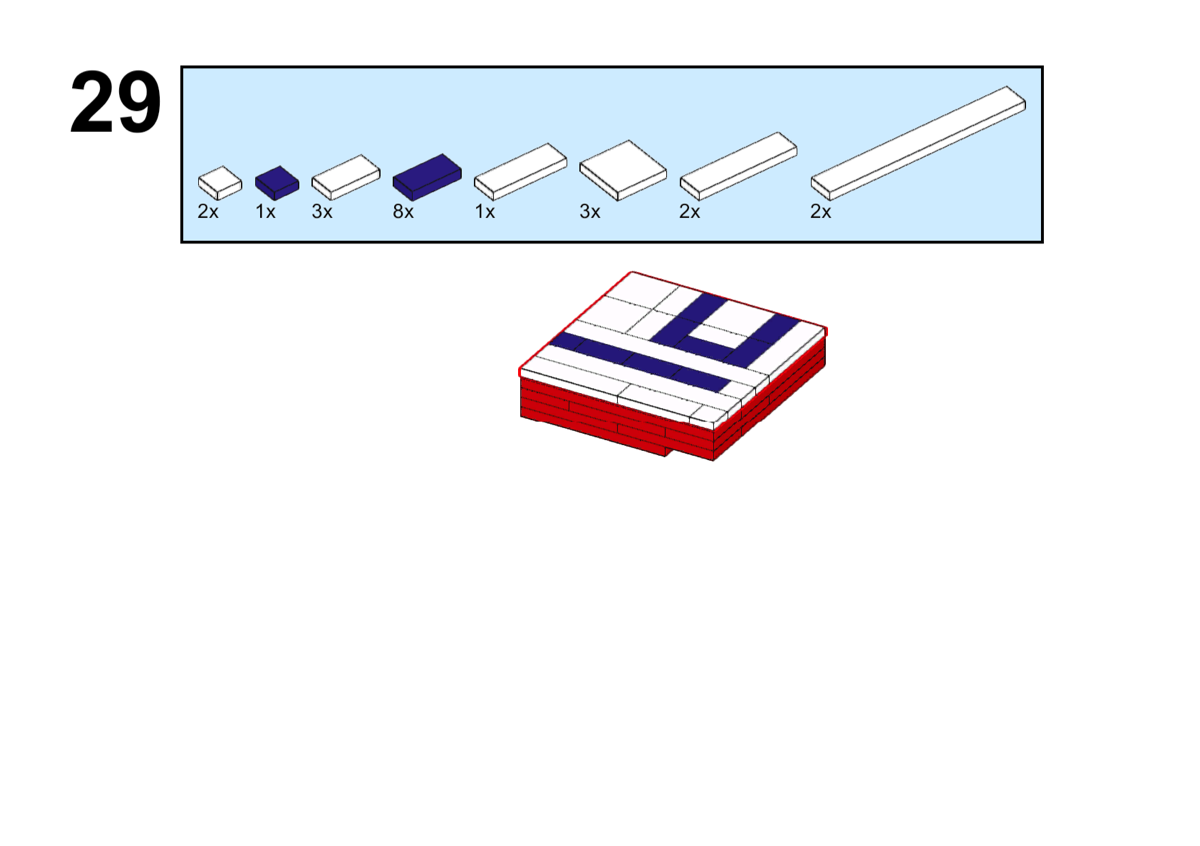 29

2x 1x 3x 8x 1x 3x 2x 2x