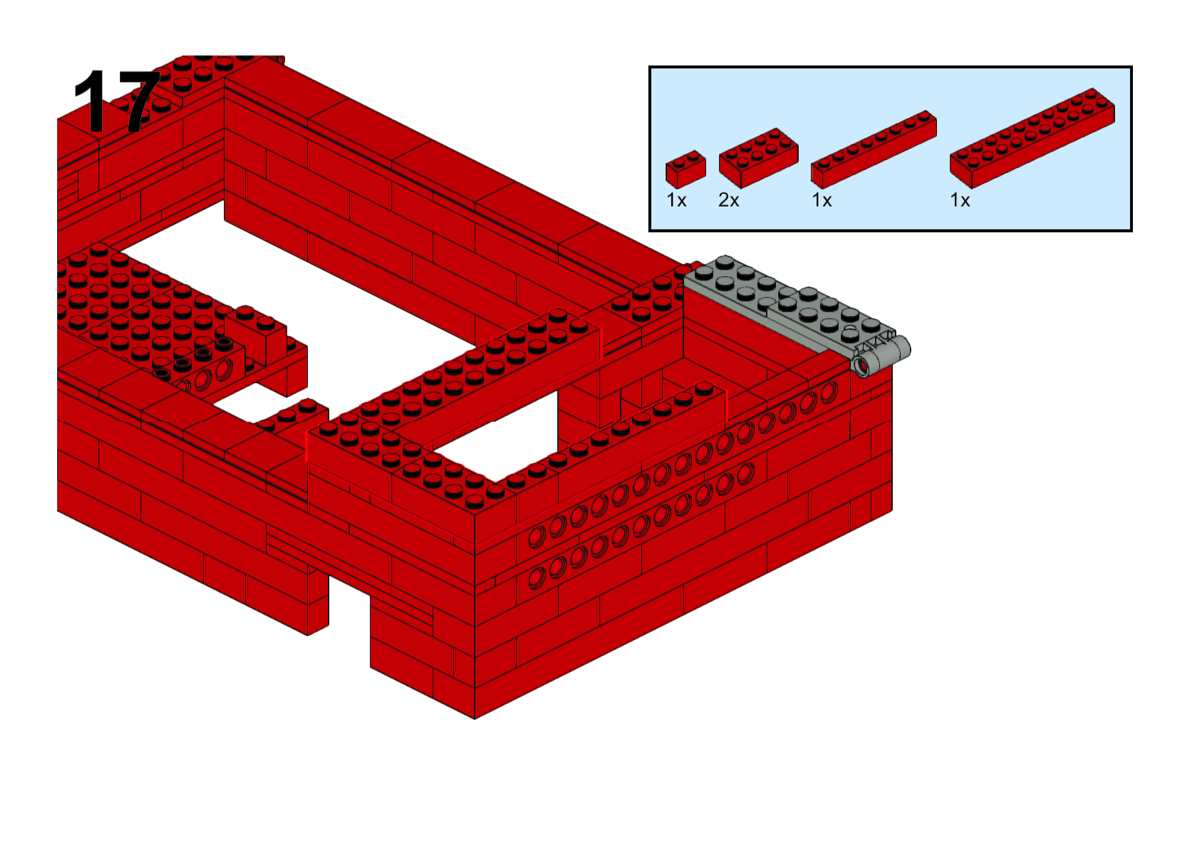 17

1x
2x
1x
1x