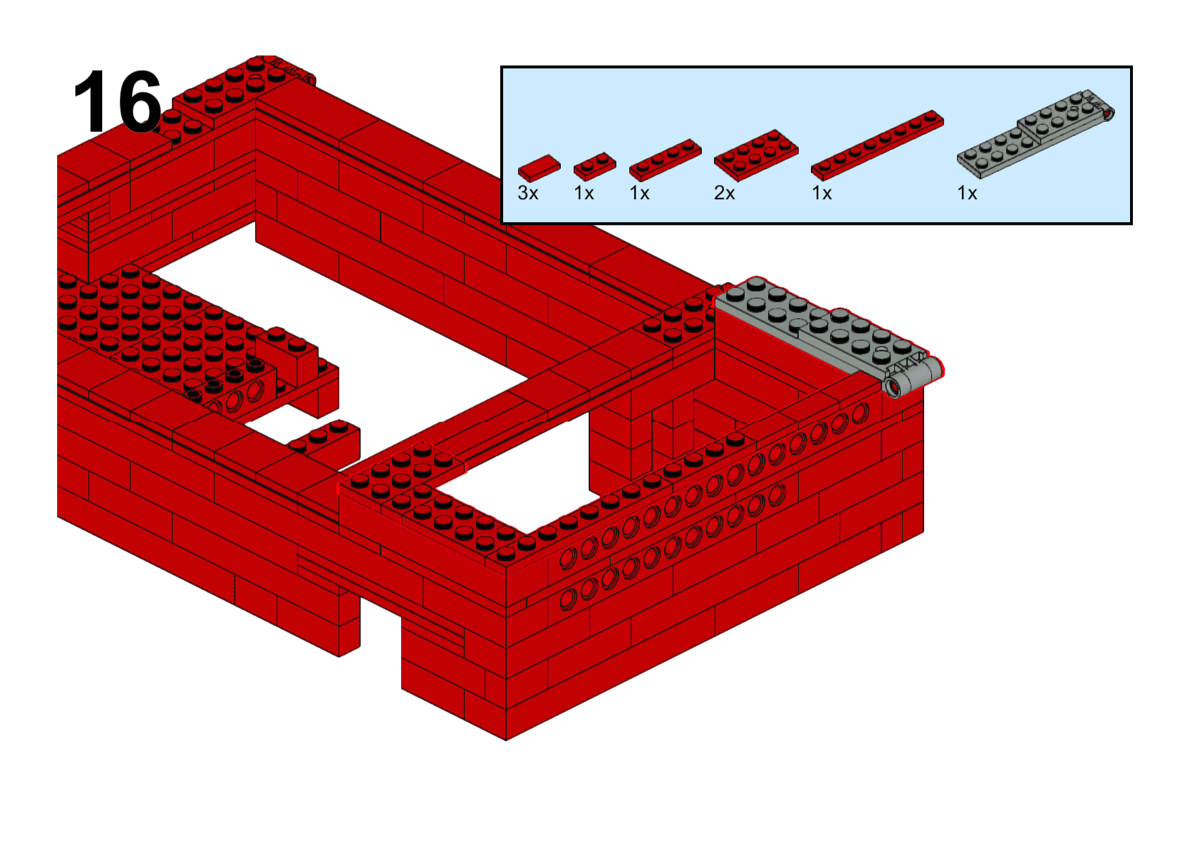 16

3x 1x 1x 2x 1x 1x