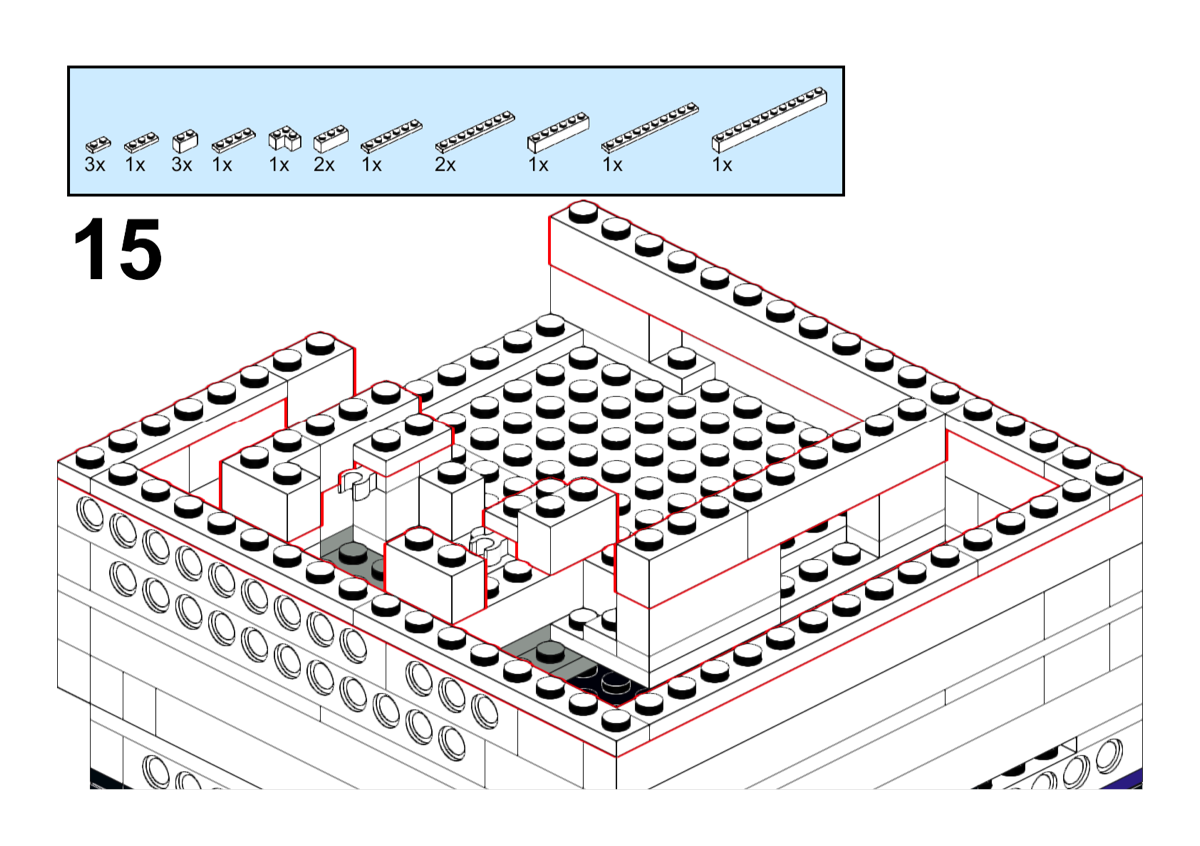 3x 1x 3x 1x 1x 2x 1x 2x 1x 1x 1x

15