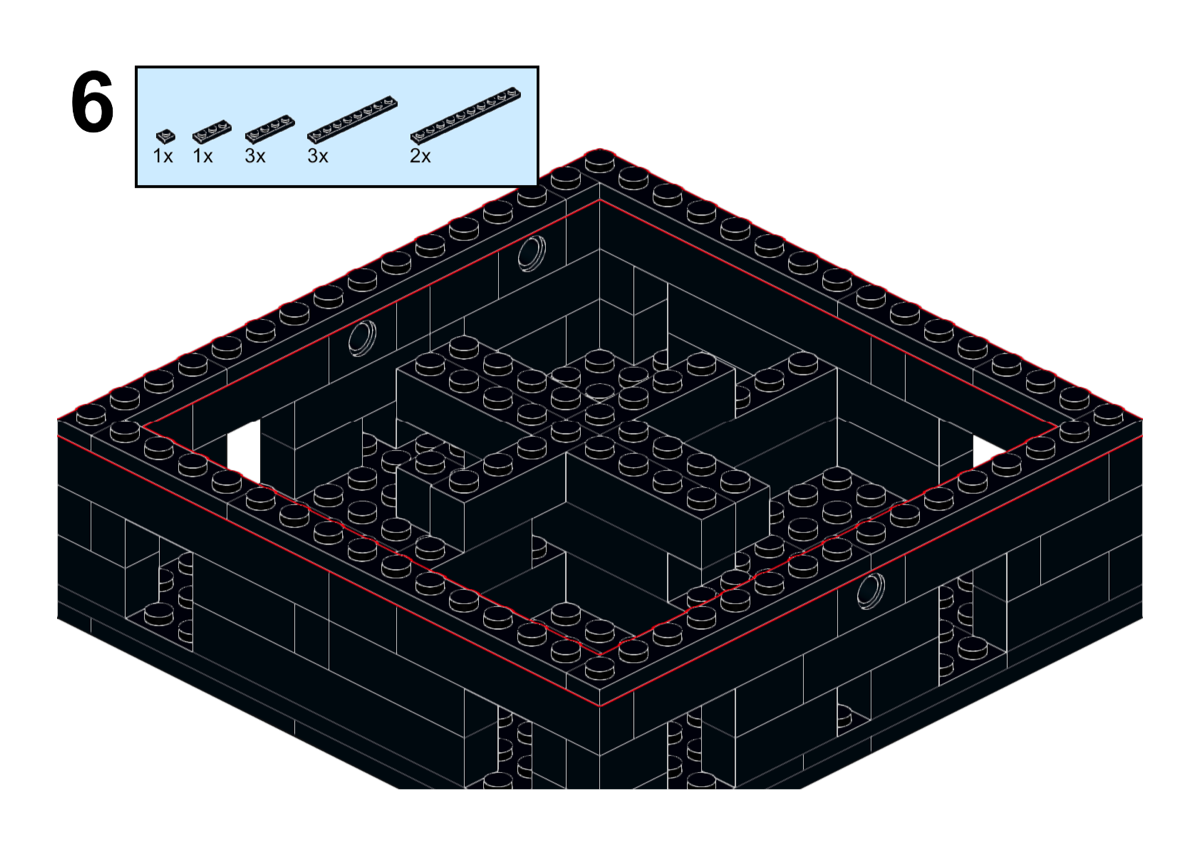 6

1x 1x 3x 3x 2x