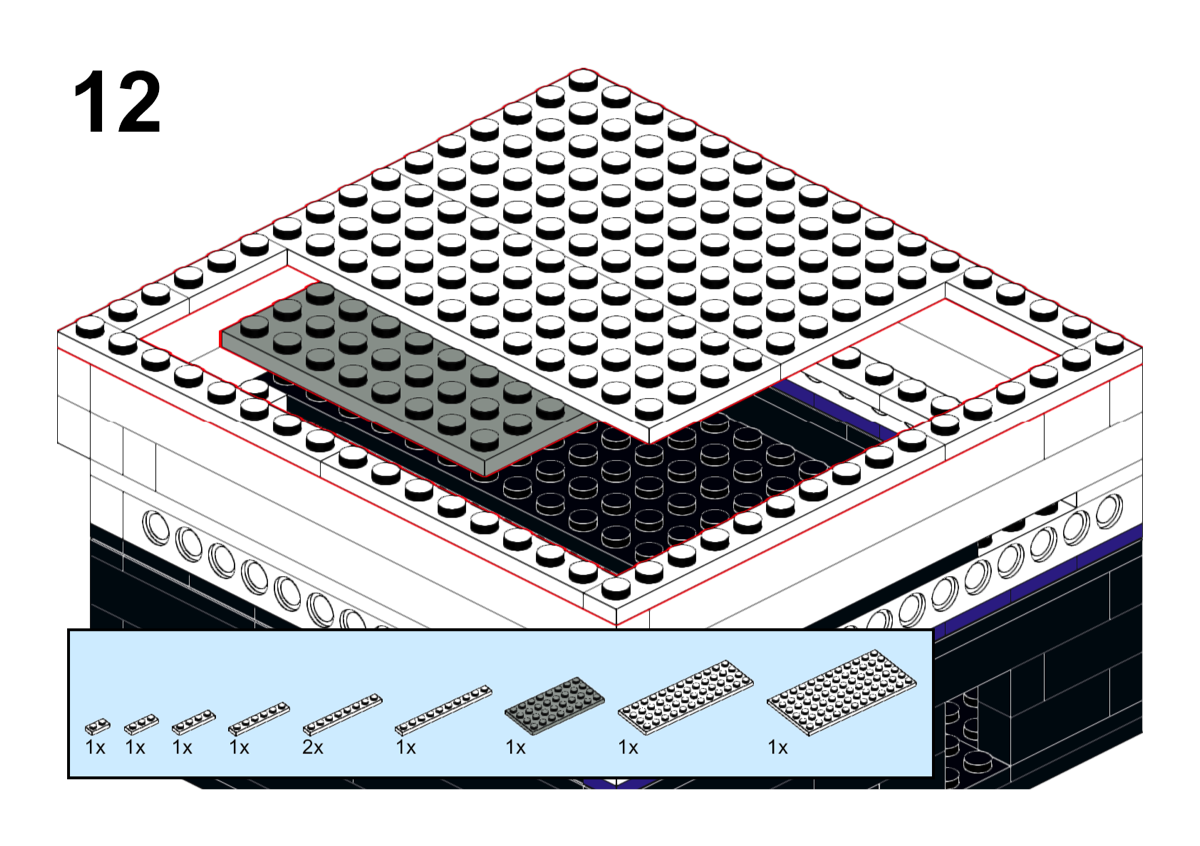 12

1x 1x 1x 1x 2x 1x 1x 1x 1x