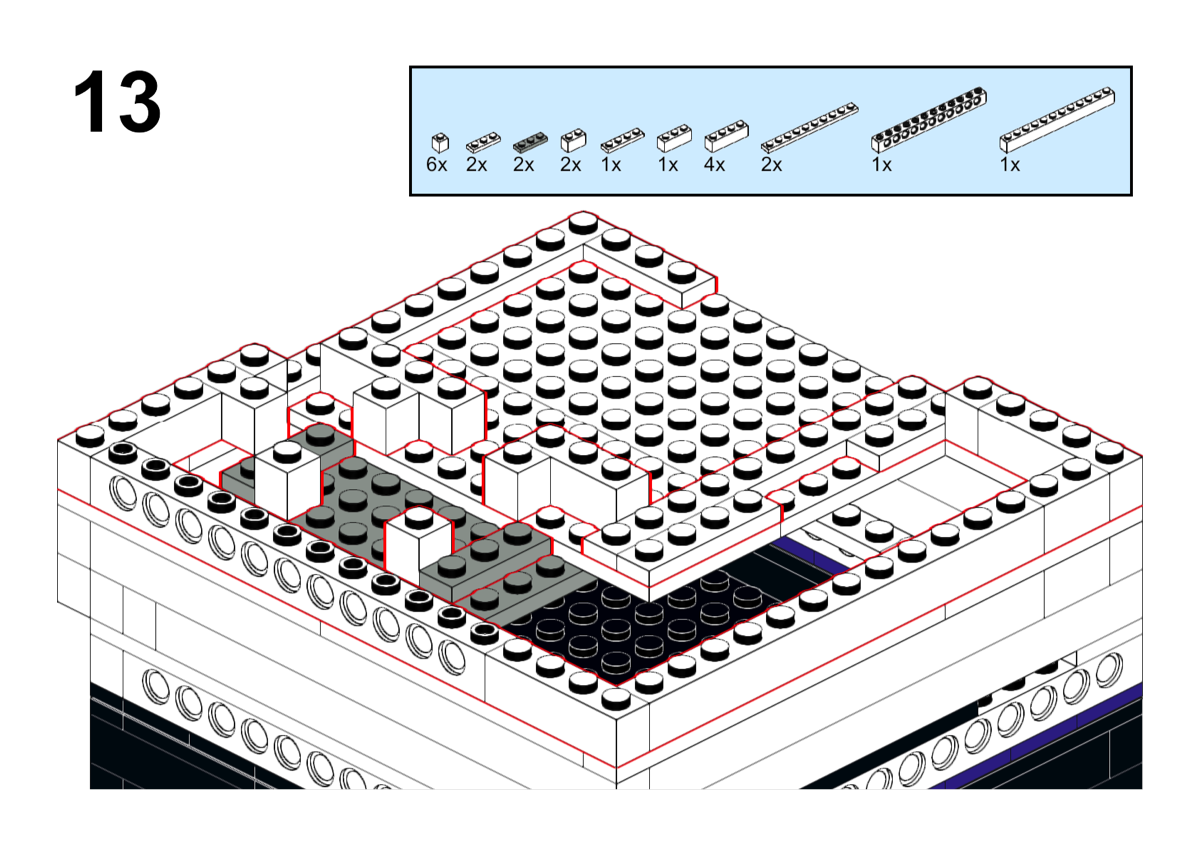 13

6x 2x 2x 2x 1x 1x 4x 2x 1x 1x