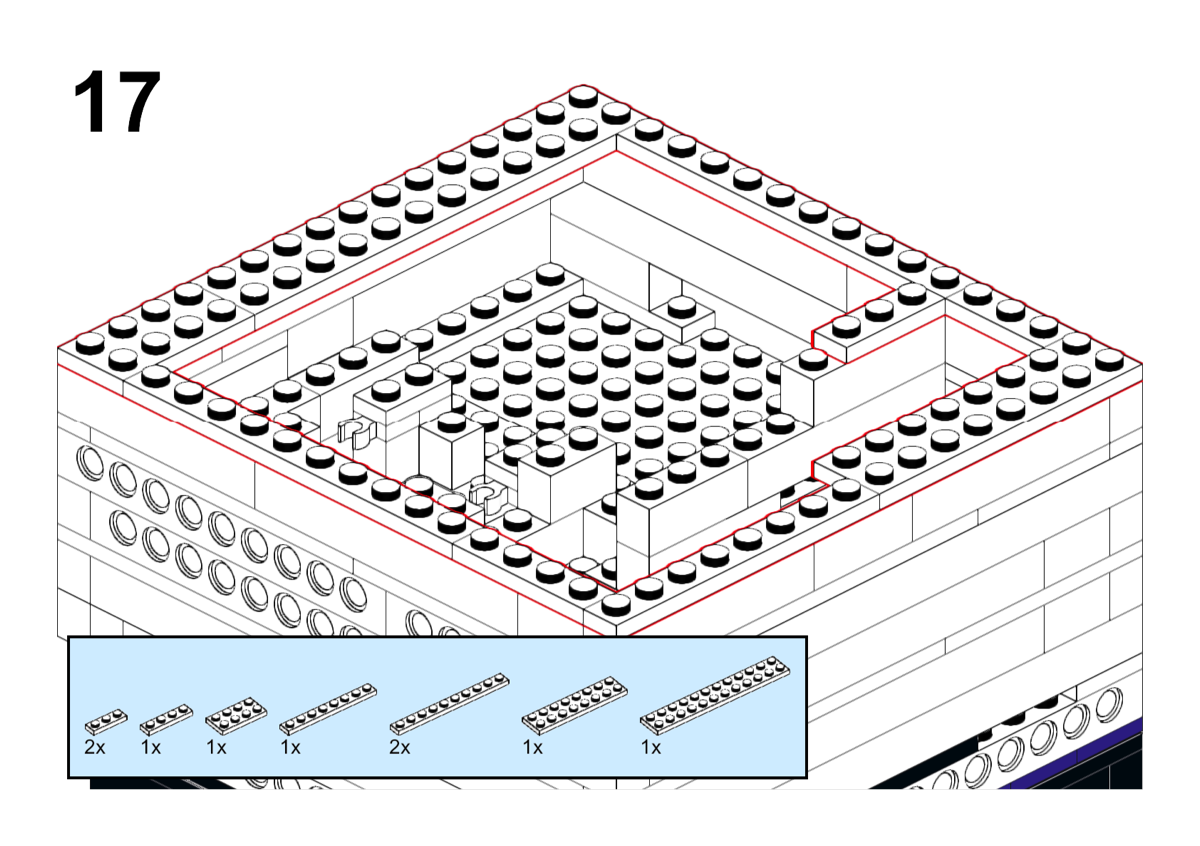 17

2x 1x 1x 1x 2x 1x 1x