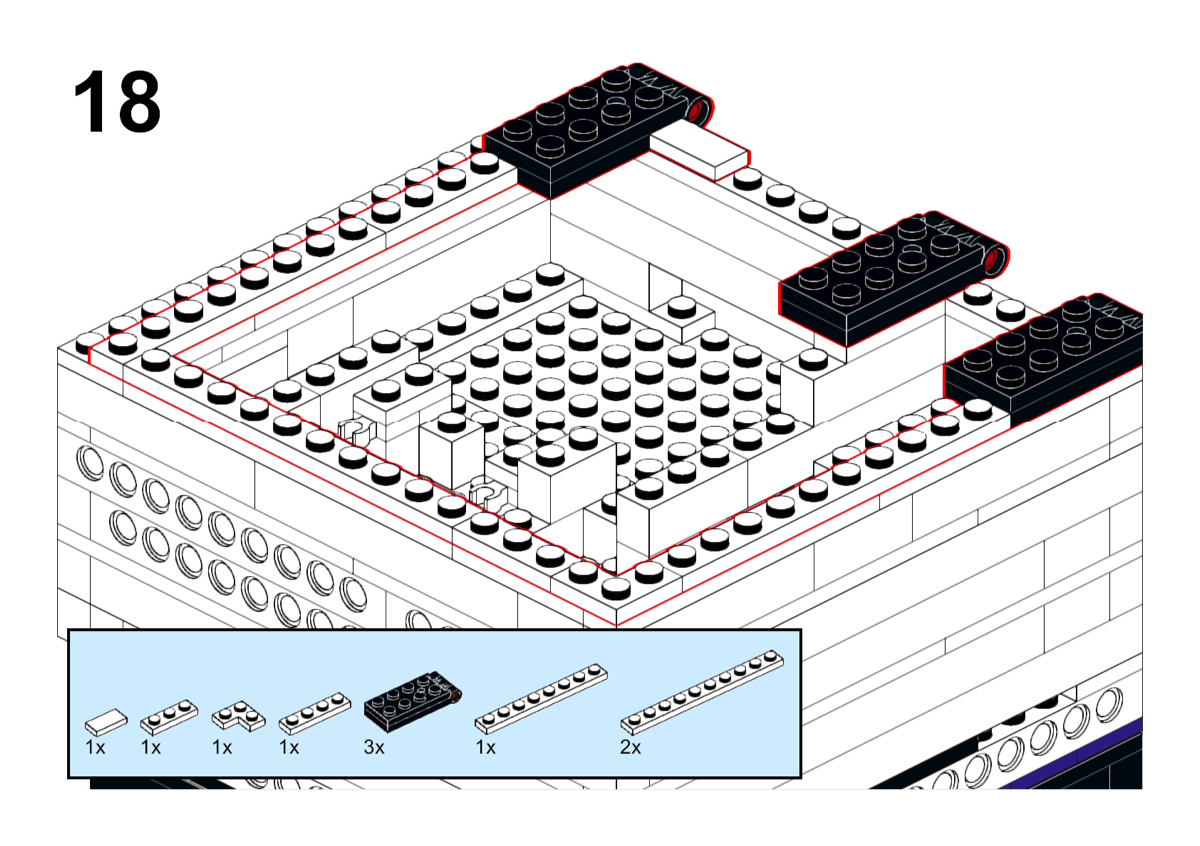 18

1x 1x 1x 1x 3x 1x 2x